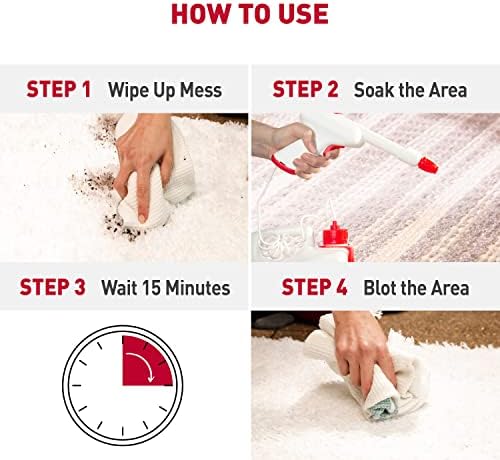 HOW TO USE

STEP 1 Wipe Up Mess

STEP 2 Soak the Area

STEP 3 Wait 15 Minutes

STEP 4 Blot the Area