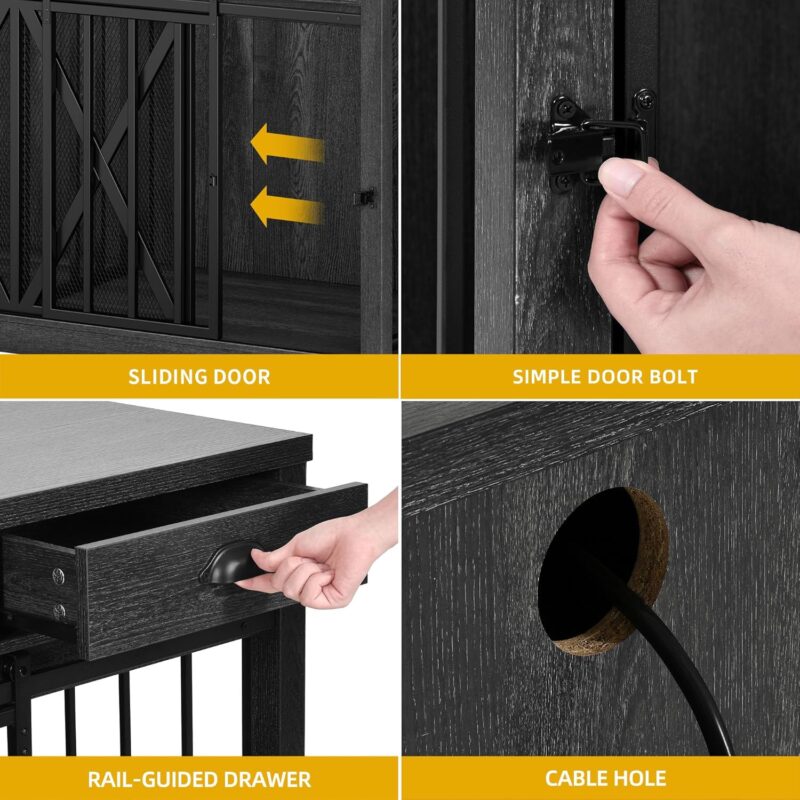 SLIDING DOOR

SIMPLE DOOR BOLT

RAIL-GUIDED DRAWER

CABLE HOLE