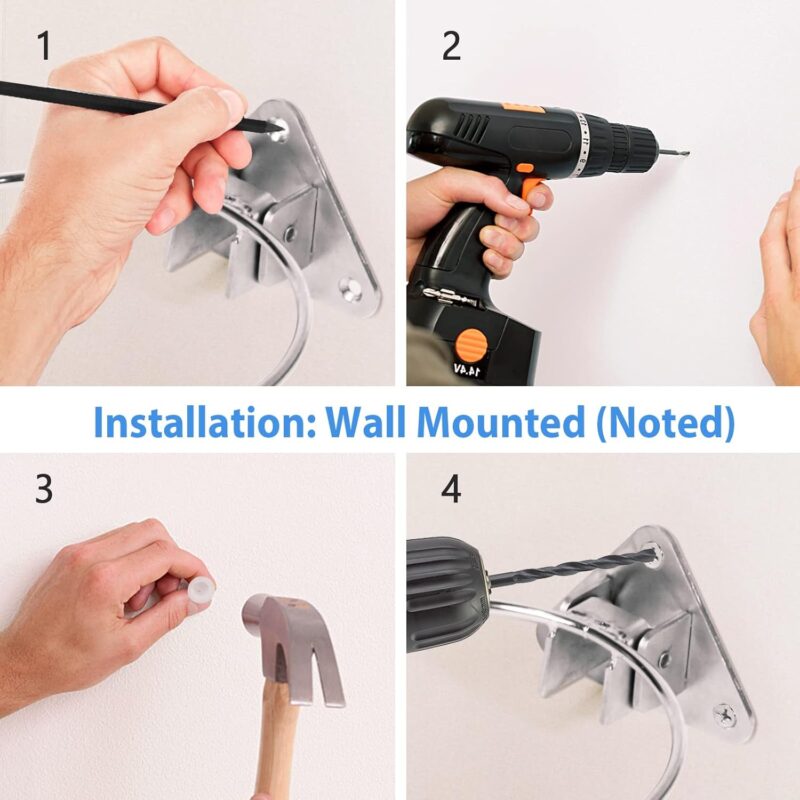 1

2

14.4V

Installation: Wall Mounted (Noted)

3

4