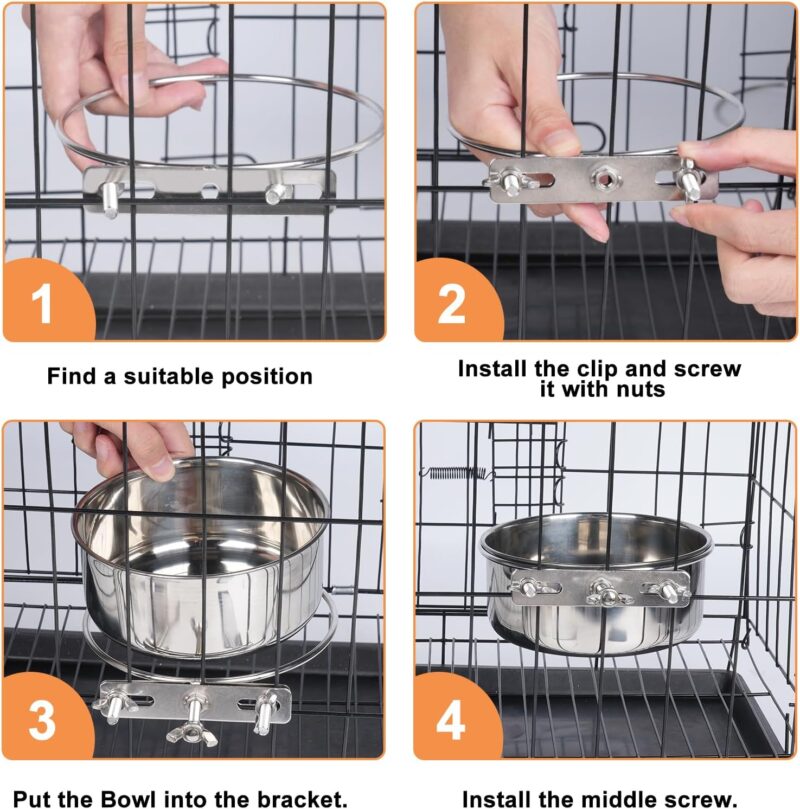 1

Find a suitable position

2

Install the clip and screw it with nuts

3

Put the Bowl into the bracket.

4

Install the middle screw.