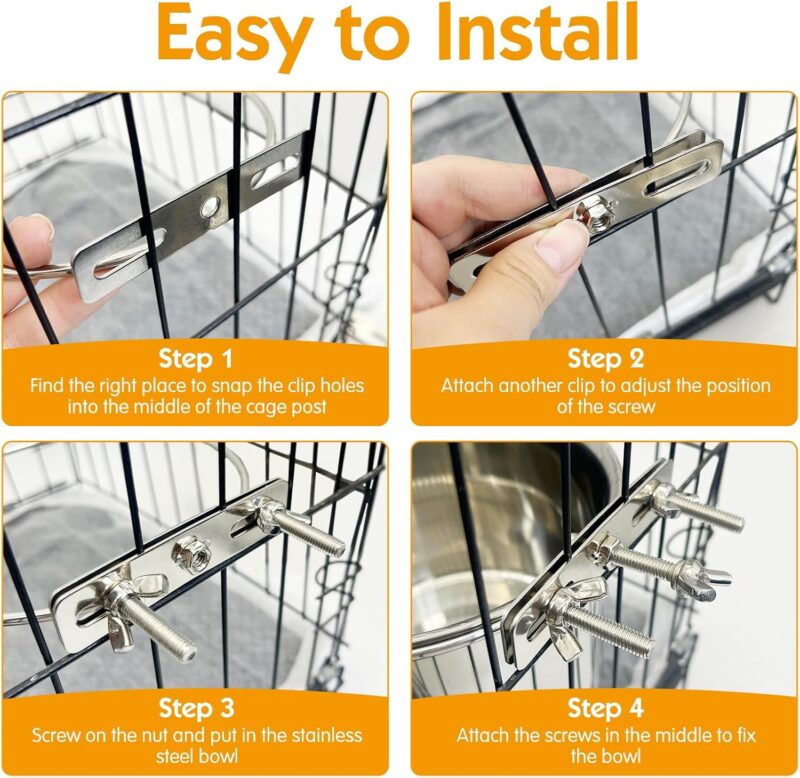 Easy to Install

Step 1
Find the right place to snap the clip holes into the middle of the cage post

Step 2
Attach another clip to adjust the position of the screw

Step 3
Screw on the nut and put in the stainless steel bowl

Step 4
Attach the screws in the middle to fix the bowl